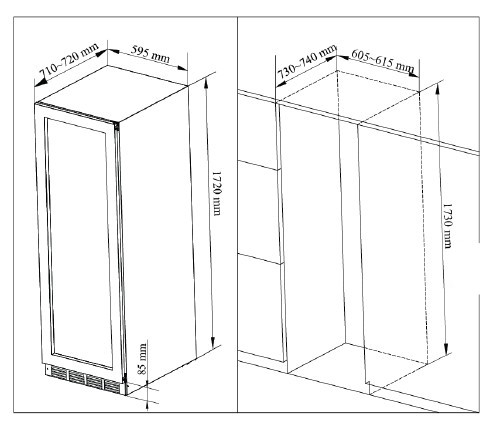 710~720 mm
595 mm
1720 mm
85 mm
730~740 mm
605~615 mm
1730 mm